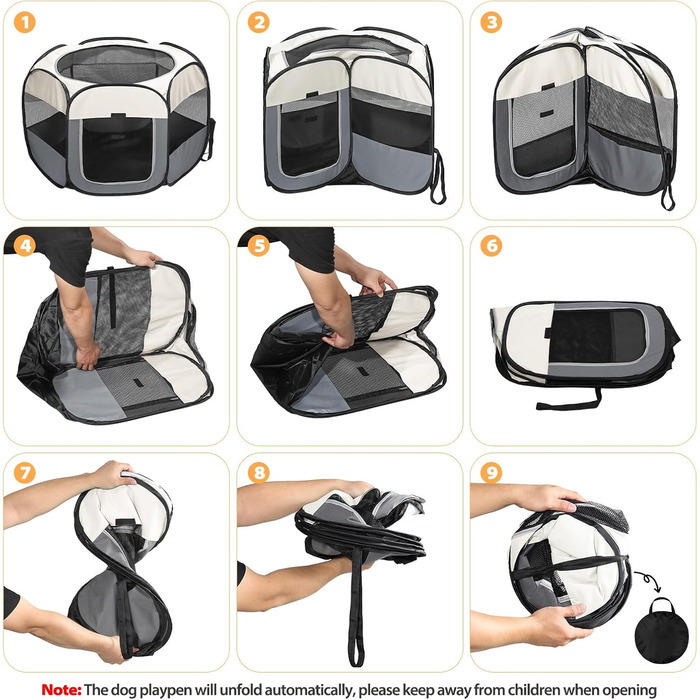 1

2

3

4

5

6

7

8

9

Note: The dog playpen will unfold automatically, please keep away from children when opening