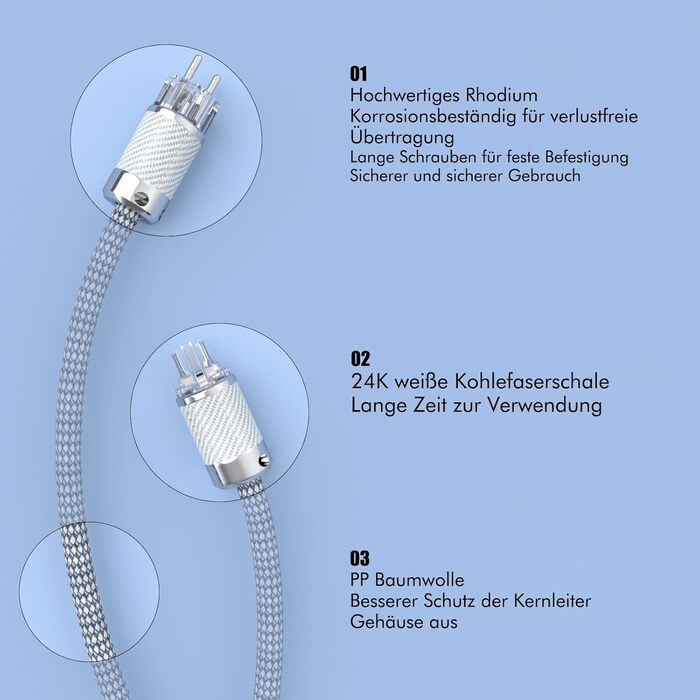 01
Hochwertiges Rhodium
Korrosionsbeständig für verlustfreie Übertragung
Lange Schrauben für feste Befestigung
Sicherer und sicherer Gebrauch

02
24K weiße Kohlefaserschale
Lange Zeit zur Verwendung

03
PP Baumwolle
Besserer Schutz der Kernleiter
Gehäuse aus