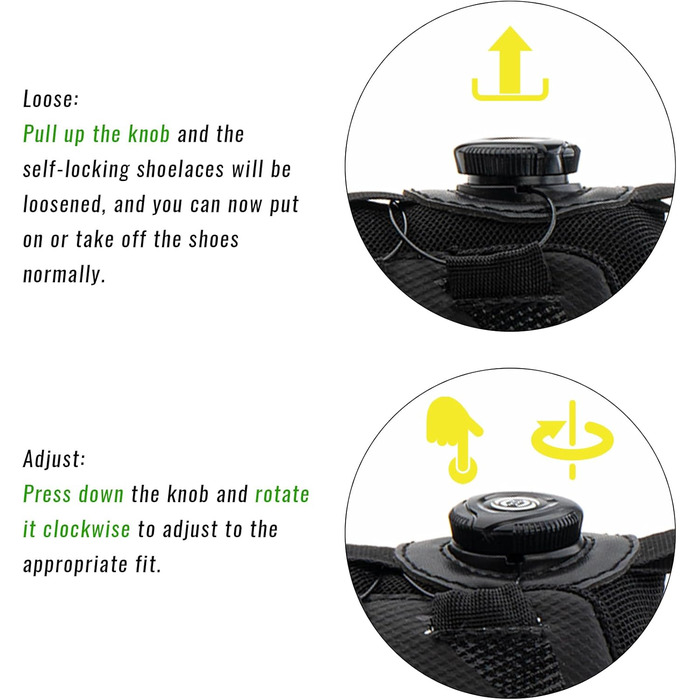 Loose:
Pull up the knob and the self-locking shoelaces will be loosened, and you can now put on or take off the shoes normally.

Adjust:
Press down the knob and rotate it clockwise to adjust to the appropriate fit.