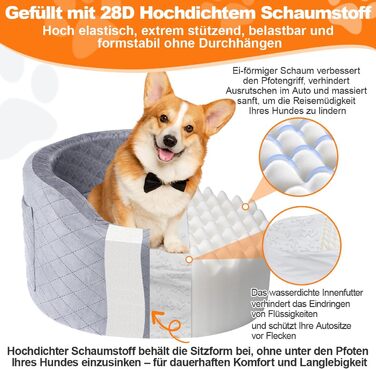 Gefüllt mit 28D Hochdichtem Schaumstoff

Hoch elastisch, extrem stützend, belastbar und formstabil ohne Durchhängen

Ei-förmiger Schaum verbessert den Pfotengriff, verhindert Ausrutschen im Auto und massiert sanft, um die Reisemüdigkeit Ihres Hundes zu lindern

Das wasserdichte Innenfutter verhindert das Eindringen von Flüssigkeiten und schützt Ihre Autositze vor Flecken

Hochdichter Schaumstoff behält die Sitzform bei, ohne unter den Pfoten Ihres Hundes einzusinken – für dauerhaften Komfort und Langlebigkeit