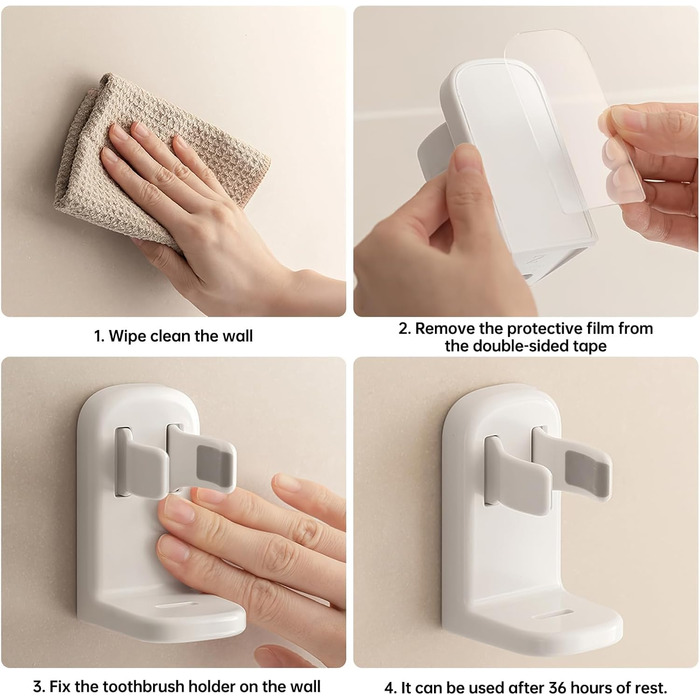 1. Wipe clean the wall

2. Remove the protective film from the double-sided tape

3. Fix the toothbrush holder on the wall

4. It can be used after 36 hours of rest.