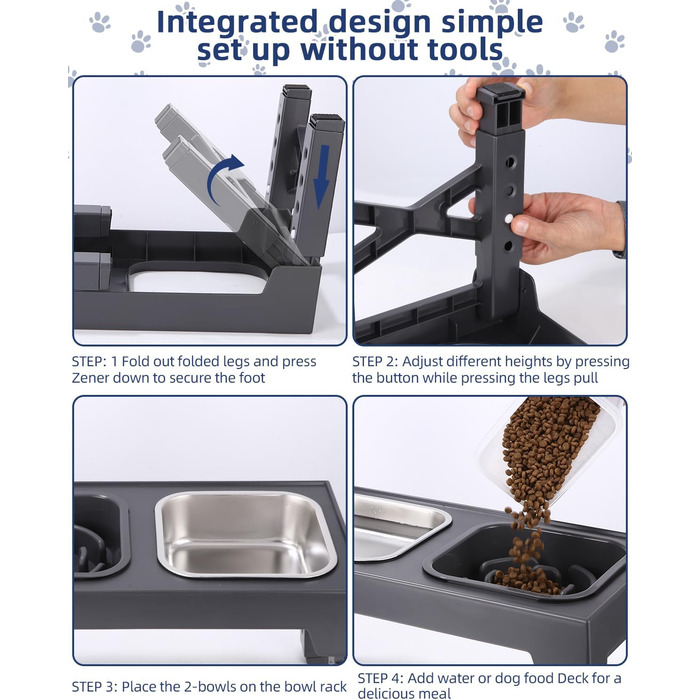 Integrated design simple set up without tools

STEP: 1 Fold out folded legs and press Zener down to secure the foot

STEP 2: Adjust different heights by pressing the button while pressing the legs pull

STEP 3: Place the 2-bowls on the bowl rack

STEP 4: Add water or dog food Deck for a delicious meal