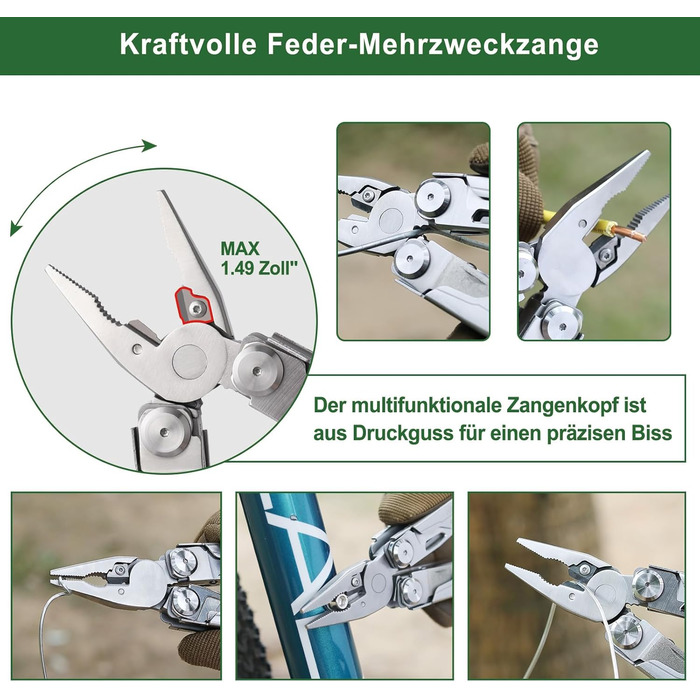 Kraftvolle Feder-Mehrzweckzange

MAX
1.49 Zoll"

Der multifunktionale Zangenkopf ist aus Druckguss für einen präzisen Biss