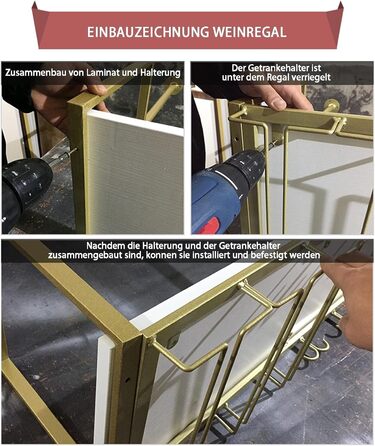 EINBAUZEICHNUNG WEINREGAL

Zusammenbau von Laminat und Halterung

Der Getrankehalter ist unter dem Regal verriegelt

Nachdem die Halterung und der Getrankehalter zusammengebaut sind, konnen sie installiert und befestigt werden