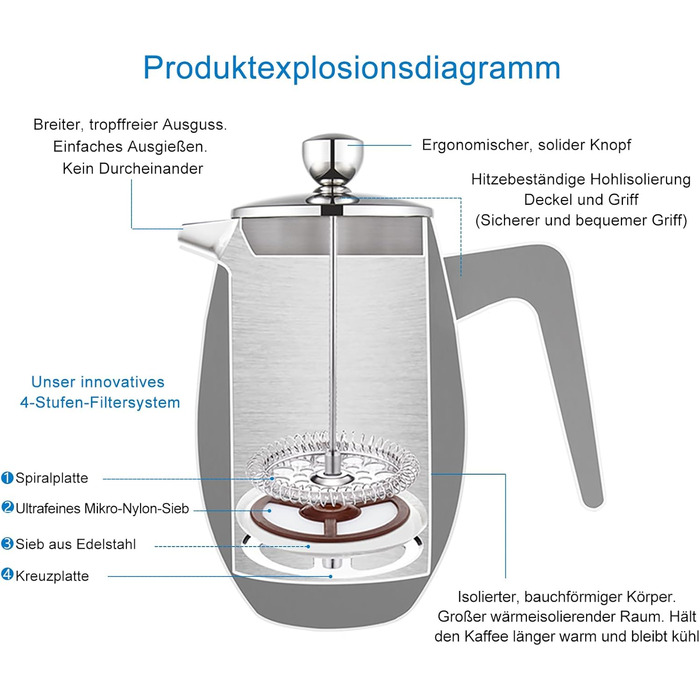 Produktexplosionsdiagramm

Breiter, tropffreier Ausguss. Einfaches Ausgießen. Kein Durcheinander

Ergonomischer, solider Knopf

Hitzebeständige Hohlisolierung Deckel und Griff (Sicherer und bequemer Griff)

Unser innovatives 4-Stufen-Filtersystem

1 Spiralplatte

2 Ultrafeines Mikro-Nylon-Sieb

3 Sieb aus Edelstahl

4 Kreuzplatte

Isolierter, bauchförmiger Körper. Großer wärmeisolierender Raum. Hält den Kaffee länger warm und bleibt kühl