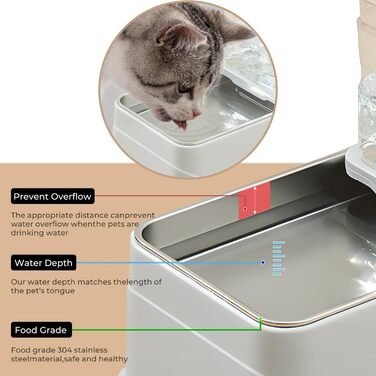 Prevent Overflow

The appropriate distance canprevent water overflow whenthe pets are drinking water

Water Depth

Our water depth matches thelength of the pet's tongue

Food Grade

Food grade 304 stainless steelmaterial,safe and healthy