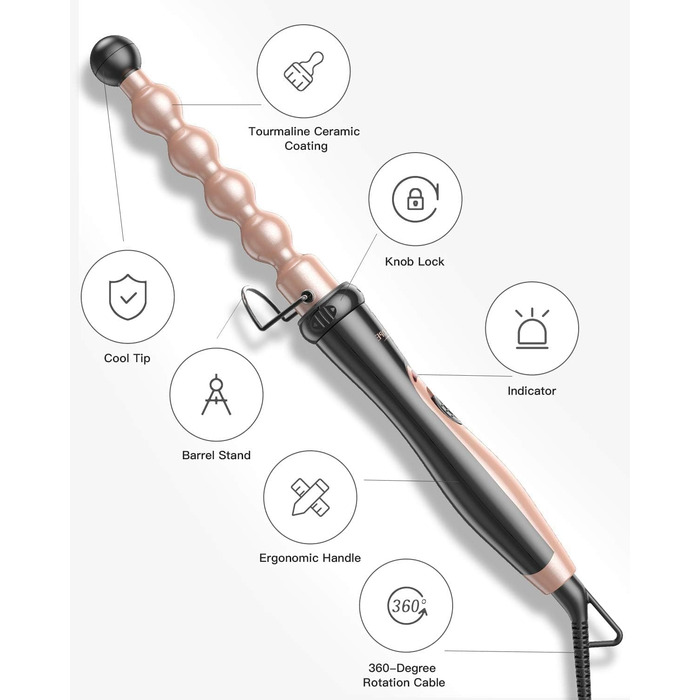 Tourmaline Ceramic Coating

Knob Lock

Cool Tip

Indicator

Barrel Stand

Ergonomic Handle

360°

360-Degree Rotation Cable