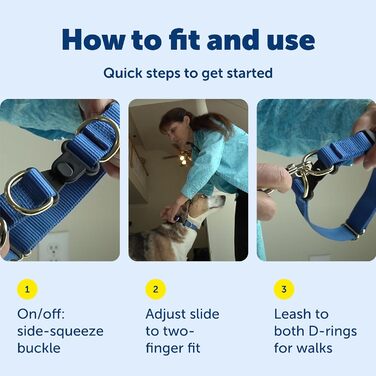 How to fit and use

Quick steps to get started

1

On/off: side-squeeze buckle

2

Adjust slide to two-finger fit

3

Leash to both D-rings for walks