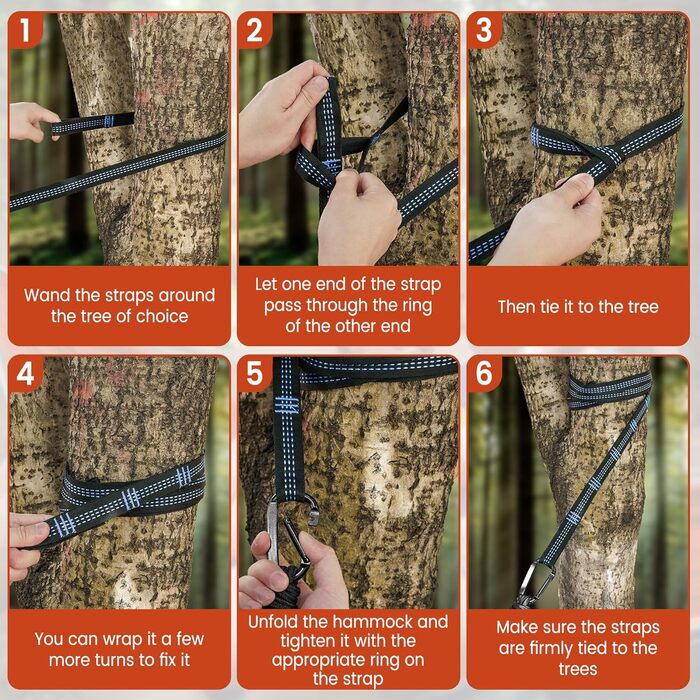 1

Wand the straps around the tree of choice

2

Let one end of the strap pass through the ring of the other end

3

Then tie it to the tree

4

You can wrap it a few more turns to fix it

5

Unfold the hammock and tighten it with the appropriate ring on the strap

6

Make sure the straps are firmly tied to the trees