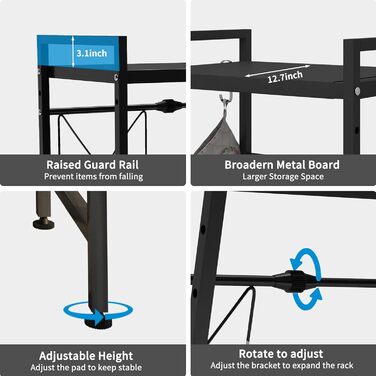 3.1inch

Raised Guard Rail
Prevent items from falling

12.7inch

Broadern Metal Board
Larger Storage Space

Adjustable Height
Adjust the pad to keep stable

Rotate to adjust
Adjust the bracket to expand the rack