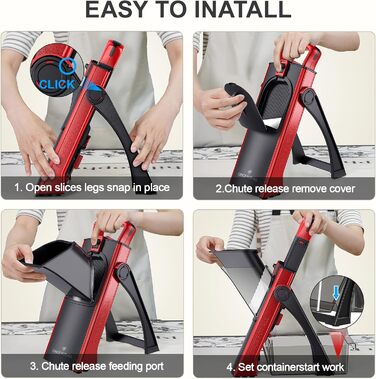 EASY TO INATALL

CLICK

1. Open slices legs snap in place

2.Chute release remove cover

3. Chute release feeding port

4. Set containerstart work