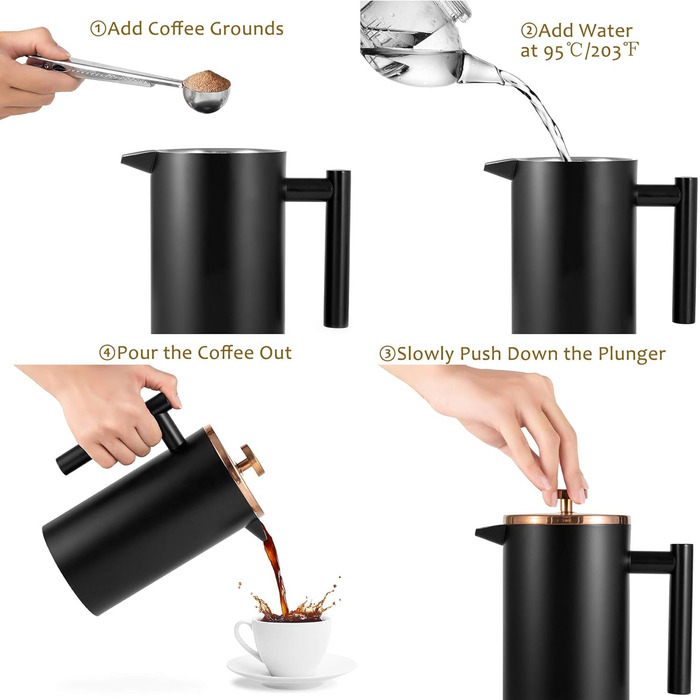 ①Add Coffee Grounds

②Add Water at 95℃/203℉

④Pour the Coffee Out

③Slowly Push Down the Plunger