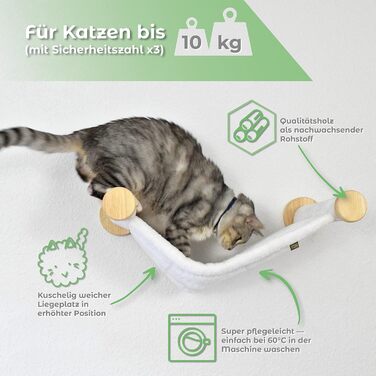 Für Katzen bis
(mit Sicherheitszahl x3)

10 kg

Qualitätsholz
als nachwachsender
Rohstoff

Kuschelig weicher
Liegeplatz in
erhöhter Position

Super pflegeleicht —
einfach bei 60°C in der
Maschine waschen