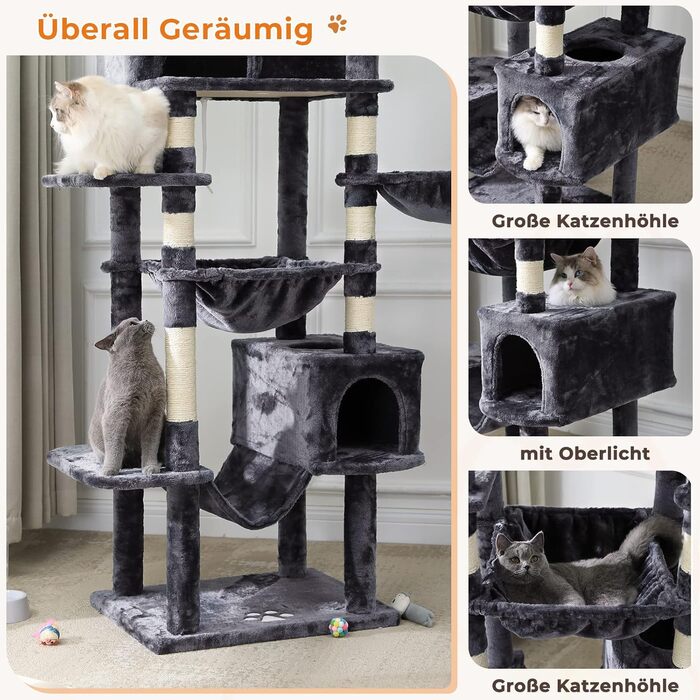 Überall Geräumig

Große Katzenhöhle

mit Oberlicht

Große Katzenhöhle