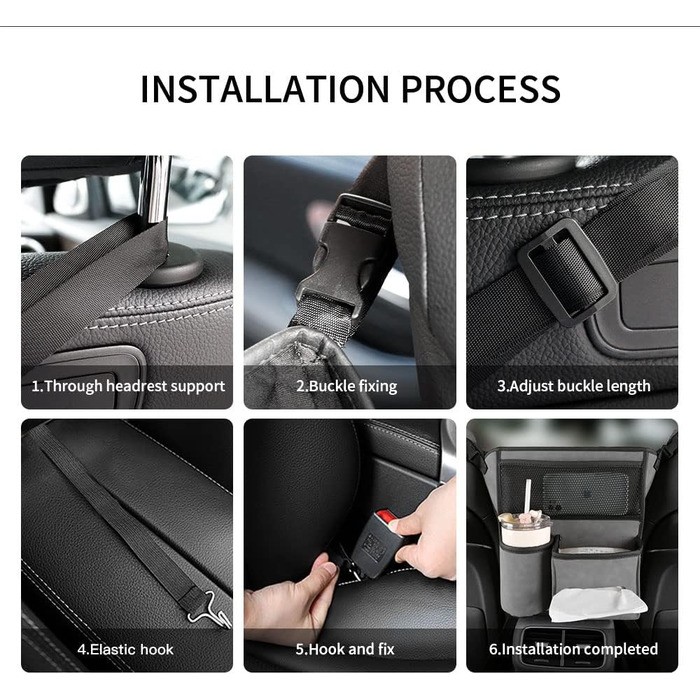 INSTALLATION PROCESS

1.Through headrest support

2.Buckle fixing

3.Adjust buckle length

4.Elastic hook

5.Hook and fix

6.Installation completed