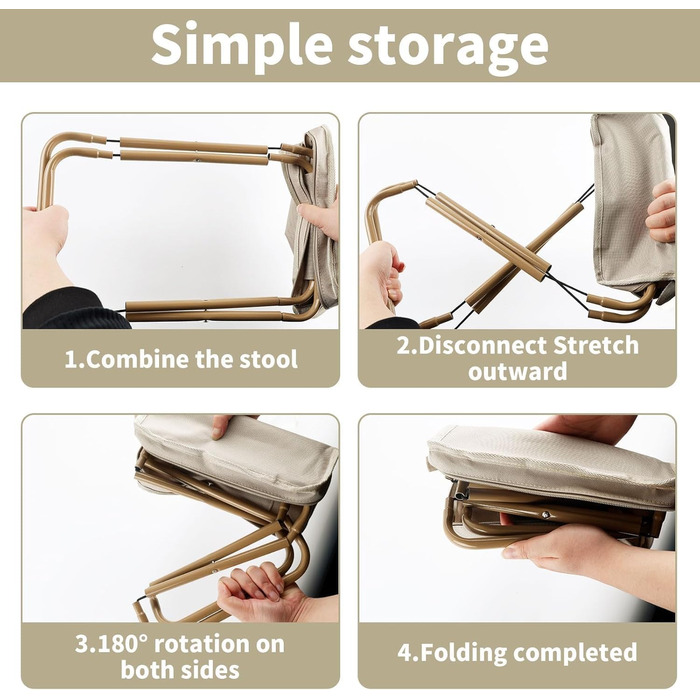 Simple storage

1.Combine the stool

2.Disconnect Stretch outward

3.180° rotation on both sides

4.Folding completed