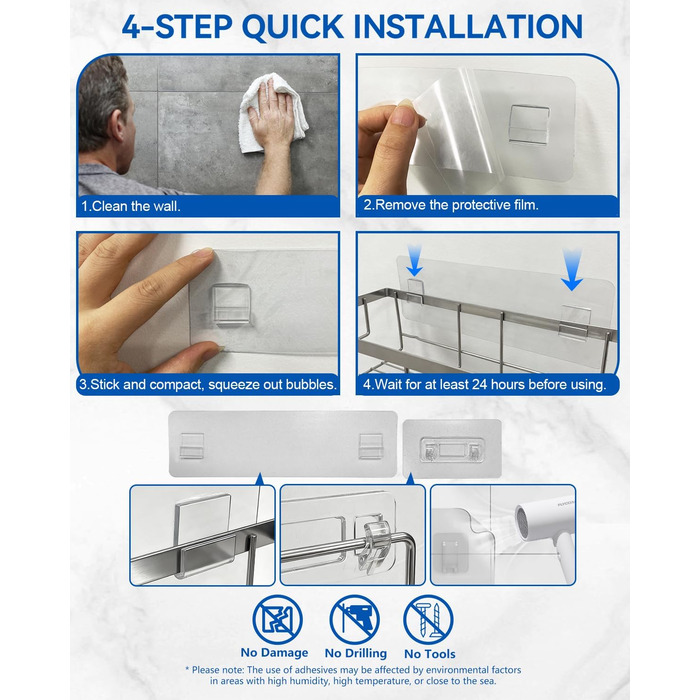 4-STEP QUICK INSTALLATION

1.Clean the wall.

2.Remove the protective film.

3.Stick and compact, squeeze out bubbles.

4.Wait for at least 24 hours before using.

No Damage

No Drilling

No Tools

* Please note: The use of adhesives may be affected by environmental factors in areas with high humidity, high temperature, or close to the sea.