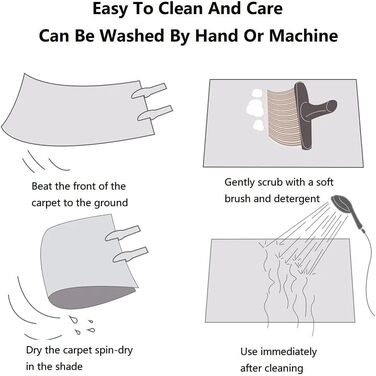 Easy To Clean And Care
Can Be Washed By Hand Or Machine

Beat the front of the carpet to the ground

Gently scrub with a soft brush and detergent

Dry the carpet spin-dry in the shade

Use immediately after cleaning