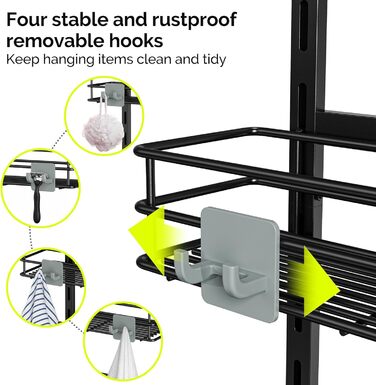 Four stable and rustproof removable hooks
Keep hanging items clean and tidy