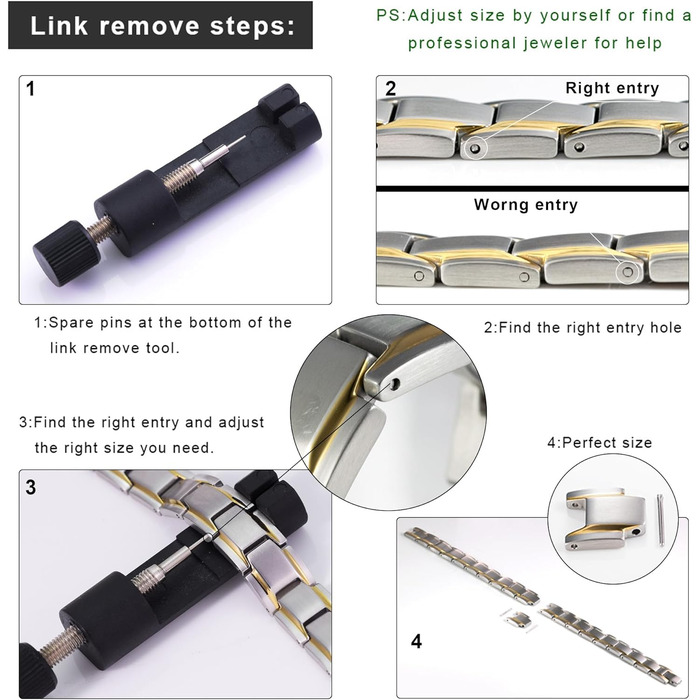 Link remove steps:

PS:Adjust size by yourself or find a professional jeweler for help

1

2

Right entry

Worng entry

1:Spare pins at the bottom of the link remove tool.

2:Find the right entry hole

3:Find the right entry and adjust the right size you need.

4:Perfect size

3

4