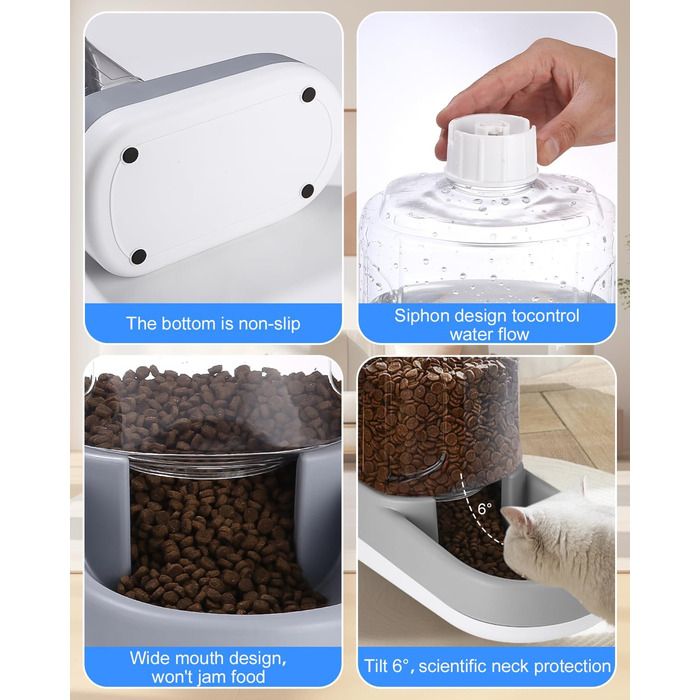 The bottom is non-slip

Siphon design tocontrol water flow

Wide mouth design, won't jam food

6°

Tilt 6°, scientific neck protection