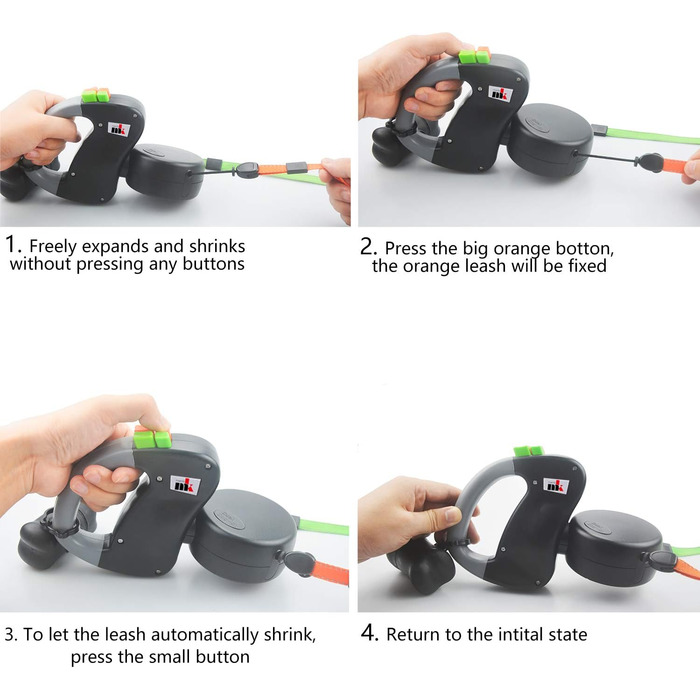 1. Freely expands and shrinks without pressing any buttons

2. Press the big orange botton, the orange leash will be fixed

3. To let the leash automatically shrink, press the small button

4. Return to the intital state