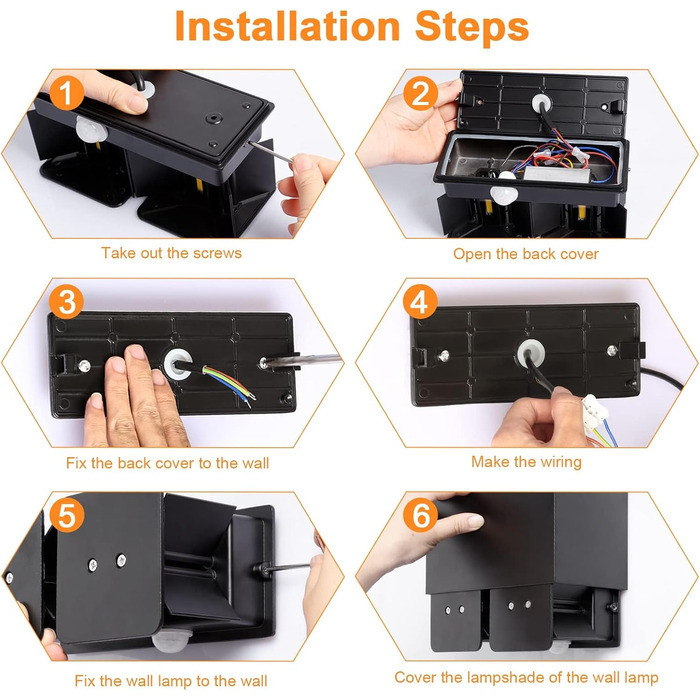 Installation Steps

1

Take out the screws

2

Open the back cover

3

Fix the back cover to the wall

4

Make the wiring

5

Fix the wall lamp to the wall

6

Cover the lampshade of the wall lamp