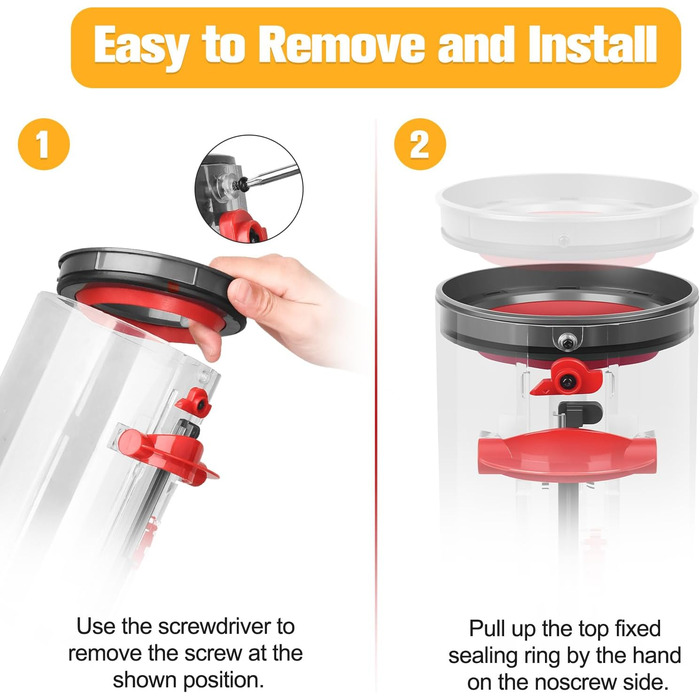 Easy to Remove and Install

1

Use the screwdriver to remove the screw at the shown position.

2

Pull up the top fixed sealing ring by the hand on the noscrew side.