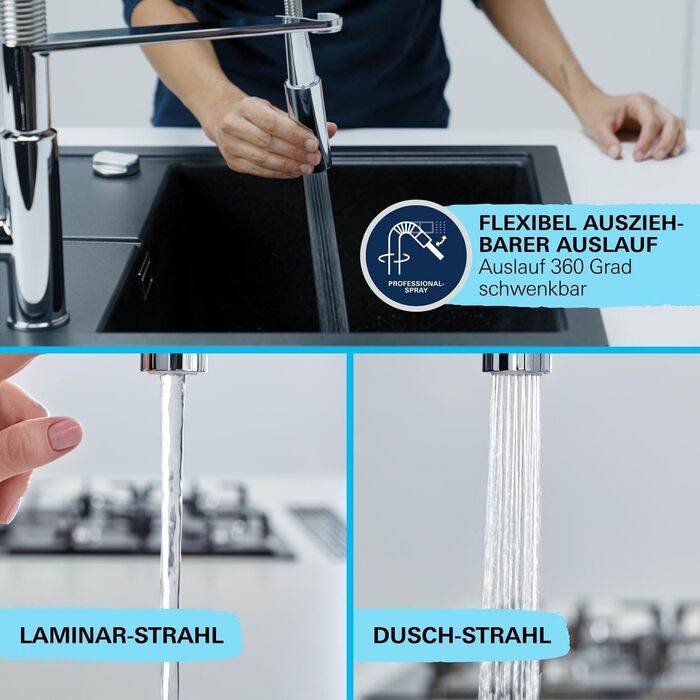 PROFESSIONAL-SPRAY

FLEXIBEL AUSZIEHBARER AUSLAUF
Auslauf 360 Grad schwenkbar

LAMINAR-STRAHL

DUSCH-STRAHL