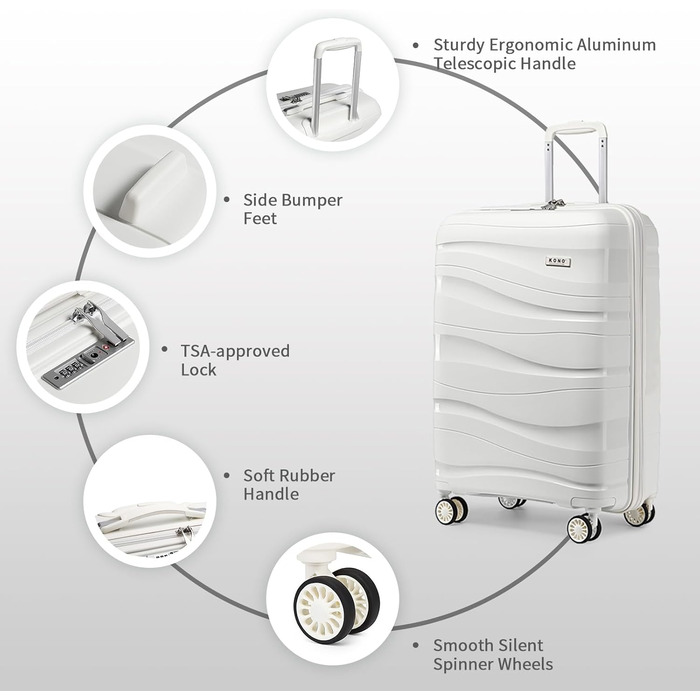 • Sturdy Ergonomic Aluminum Telescopic Handle

• Side Bumper Feet

• TSA-approved Lock

• Soft Rubber Handle

• Smooth Silent Spinner Wheels

KONO