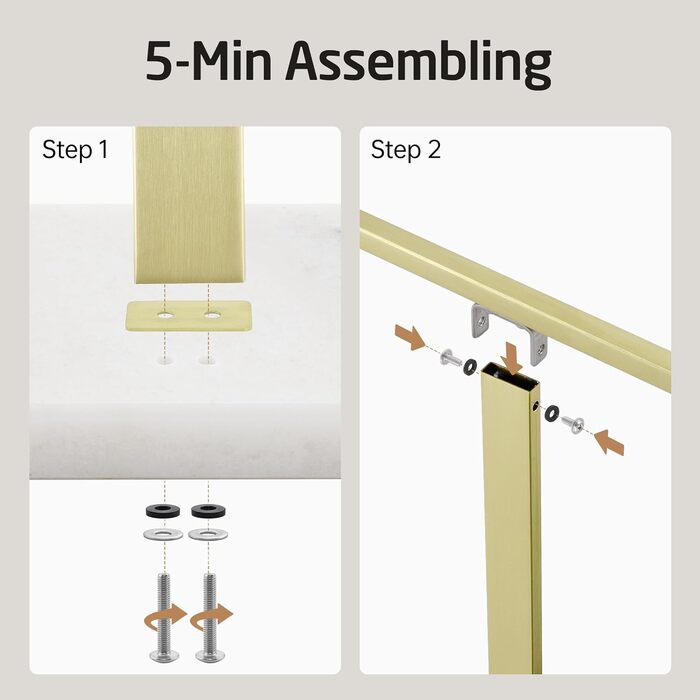 5-Min Assembling

Step 1

Step 2