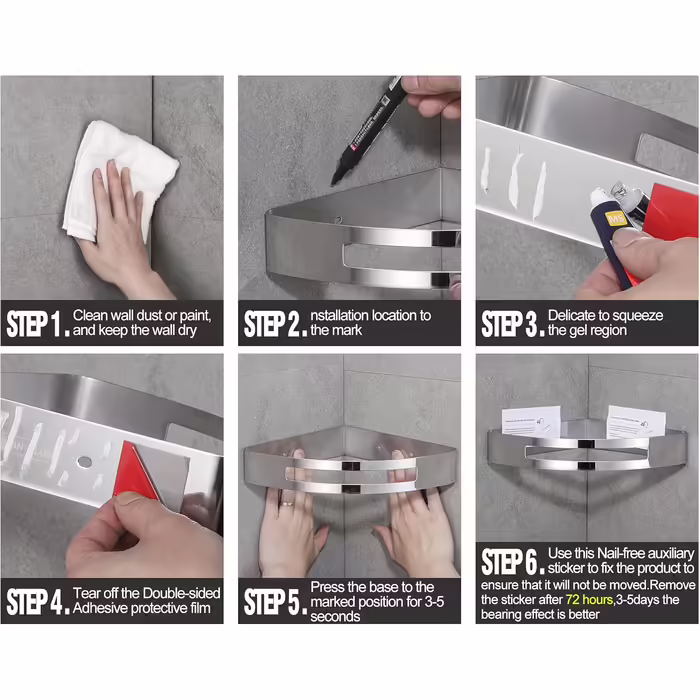 STEP 1. Clean wall dust or paint, and keep the wall dry

STEP 2. nstallation location to the mark

MS

STEP 3. Delicate to squeeze the gel region

STEP 4. Tear off the Double-sided Adhesive protective film

STEP 5. Press the base to the marked position for 3-5 seconds

STEP 6. Use this Nail-free auxiliary sticker to fix the product to ensure that it will not be moved.Remove the sticker after 72 hours,3-5days the bearing effect is better