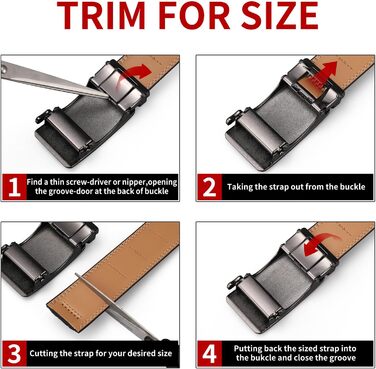 TRIM FOR SIZE

1 Find a thin screw-driver or nipper,opening the groove-door at the back of buckle

2 Taking the strap out from the buckle

3 Cutting the strap for your desired size

4 Putting back the sized strap into the bukcle and close the groove