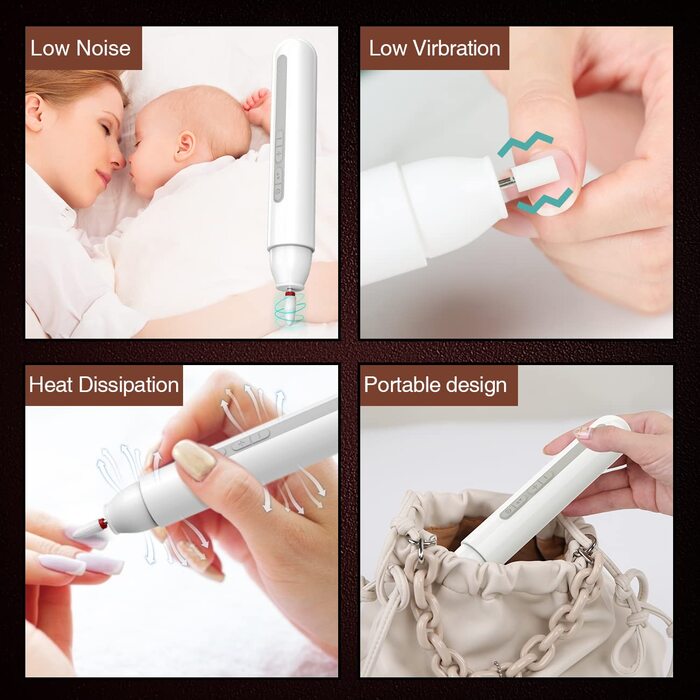 Low Noise

Low Virbration

Heat Dissipation

Portable design