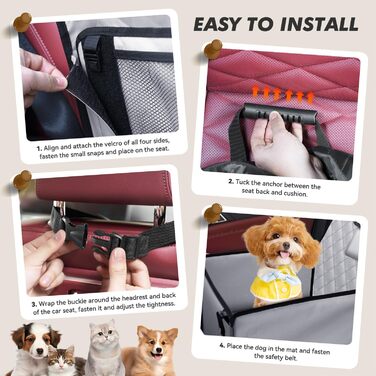 EASY TO INSTALL

1. Align and attach the velcro of all four sides, fasten the small snaps and place on the seat.

2. Tuck the anchor between the seat back and cushion.

3. Wrap the buckle around the headrest and back of the car seat, fasten it and adjust the tightness.

4. Place the dog in the mat and fasten the safety belt.