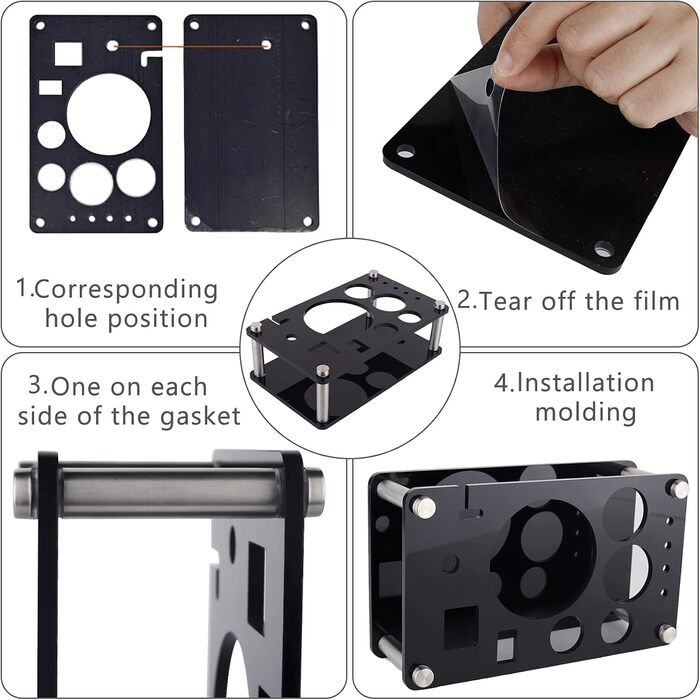 1.Corresponding hole position

2.Tear off the film

3.One on each side of the gasket

4.Installation molding