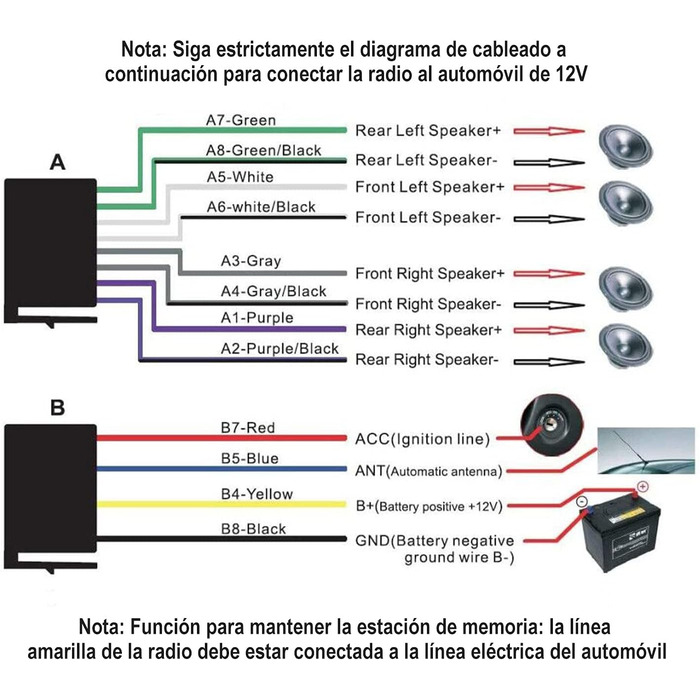 Nota: Siga estrictamente el diagrama de cableado a continuación para conectar la radio al automóvil de 12V

A

A7-Green
Rear Left Speaker+
A8-Green/Black
Rear Left Speaker-
A5-White
Front Left Speaker+
A6-white/Black
Front Left Speaker-
A3-Gray
Front Right Speaker+
A4-Gray/Black
Front Right Speaker-
A1-Purple
Rear Right Speaker+
A2-Purple/Black
Rear Right Speaker-

B

B7-Red
ACC(Ignition line)
B5-Blue
ANT(Automatic antenna)
B4-Yellow
B+(Battery positive +12V)
B8-Black
GND(Battery negative ground wire B-)

+
-

Nota: Función para mantener la estación de memoria: la línea amarilla de la radio debe estar conectada a la línea eléctrica del automóvil