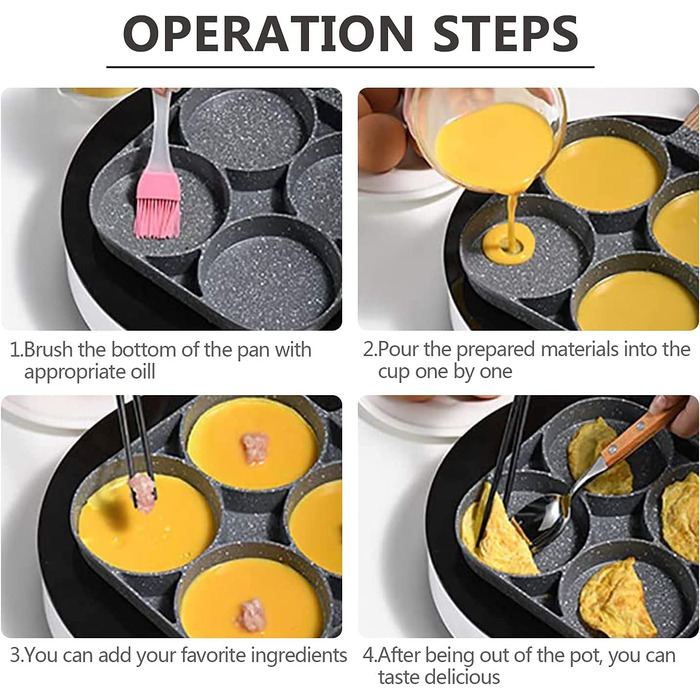 OPERATION STEPS

1.Brush the bottom of the pan with appropriate oill

2.Pour the prepared materials into the cup one by one

3.You can add your favorite ingredients

4.After being out of the pot, you can taste delicious