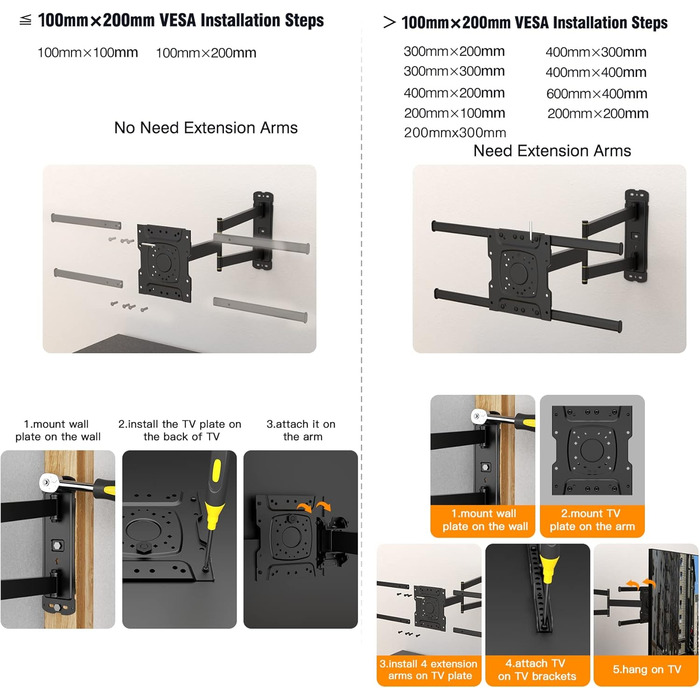 ≦ 100mm×200mm VESA Installation Steps

100mm×100mm 100mm×200mm

No Need Extension Arms

1.mount wall plate on the wall

2.install the TV plate on the back of TV

3.attach it on the arm

> 100mm×200mm VESA Installation Steps

300mm×200mm
300mm×300mm
400mm×200mm
200mm×100mm
200mmx300mm

400mm×300mm
400mm×400mm
600mm×400mm
200mm×200mm

Need Extension Arms

1.mount wall plate on the wall

2.mount TV plate on the arm

3.install 4 extension arms on TV plate

4.attach TV on TV brackets

5.hang on TV