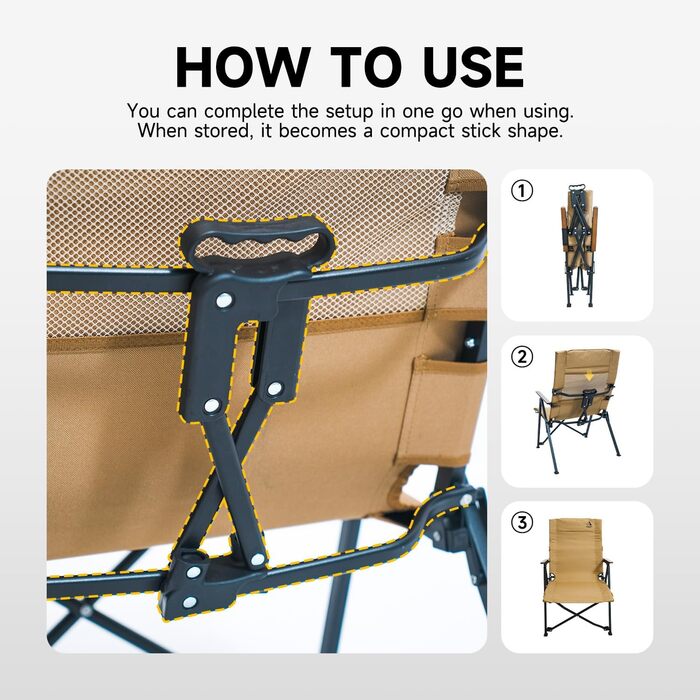 HOW TO USE

You can complete the setup in one go when using. When stored, it becomes a compact stick shape.

①

②

③