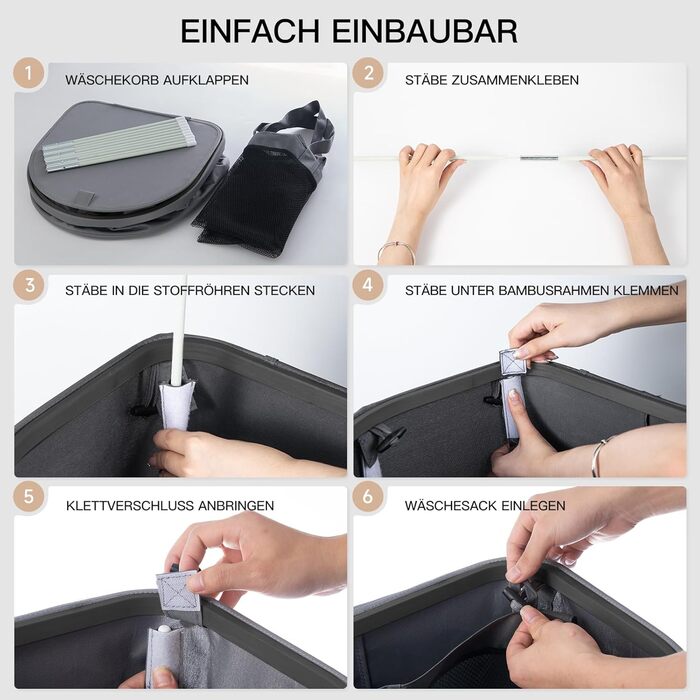 EINFACH EINBAUBAR

1 WÄSCHEKORB AUFKLAPPEN

2 STÄBE ZUSAMMENKLEBEN

3 STÄBE IN DIE STOFFRÖHREN STECKEN

4 STÄBE UNTER BAMBUSRAHMEN KLEMMEN

5 KLETTVERSCHLUSS ANBRINGEN

6 WÄSCHESACK EINLEGEN