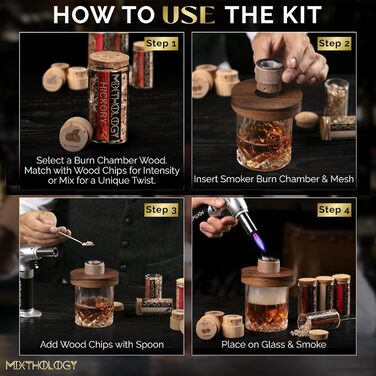 HOW TO USE THE KIT

Step 1

MIXTHOLOGY
HICKORY

Select a Burn Chamber Wood. Match with Wood Chips for Intensity or Mix for a Unique Twist.

Step 2

MIXTHOLOGY

Insert Smoker Burn Chamber & Mesh

Step 3

Add Wood Chips with Spoon

Step 4

Place on Glass & Smoke

MIXTHOLOGY