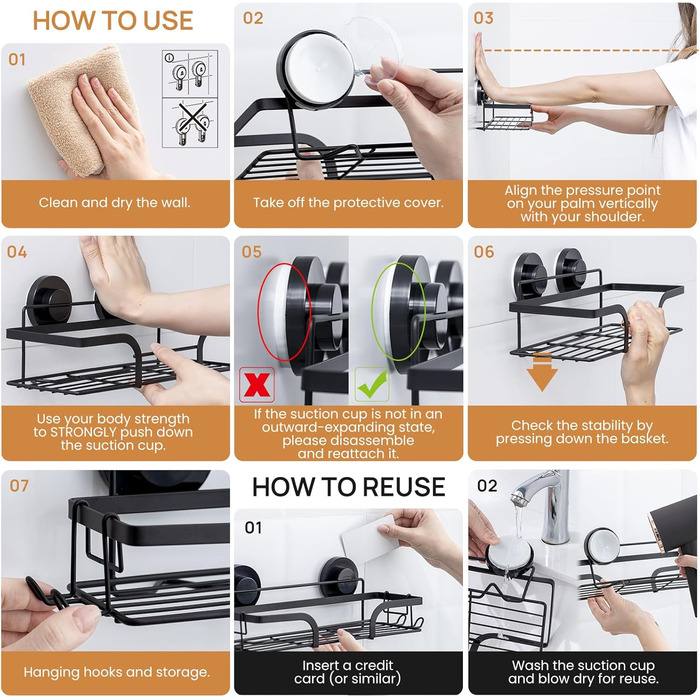 HOW TO USE

01

Clean and dry the wall.

02

Take off the protective cover.

03

Align the pressure point on your palm vertically with your shoulder.

04

Use your body strength to STRONGLY push down the suction cup.

05

If the suction cup is not in an outward-expanding state, please disassemble and reattach it.

06

Check the stability by pressing down the basket.

07

Hanging hooks and storage.

HOW TO REUSE

01

Insert a credit card (or similar)

02

Wash the suction cup and blow dry for reuse.