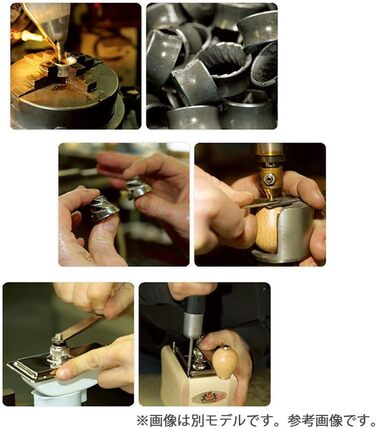 ※画像は別モデルです。参考画像です。