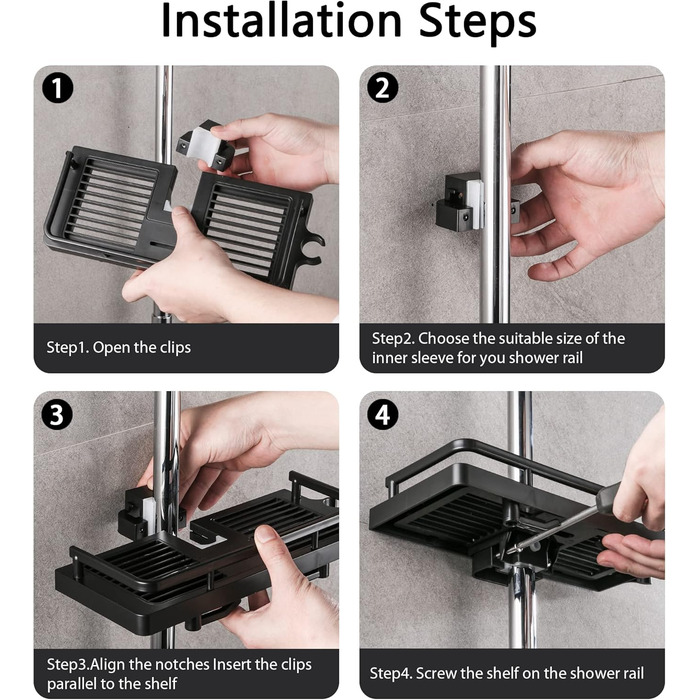 Installation Steps

1

Step1. Open the clips

2

Step2. Choose the suitable size of the inner sleeve for you shower rail

3

Step3.Align the notches Insert the clips parallel to the shelf

4

Step4. Screw the shelf on the shower rail