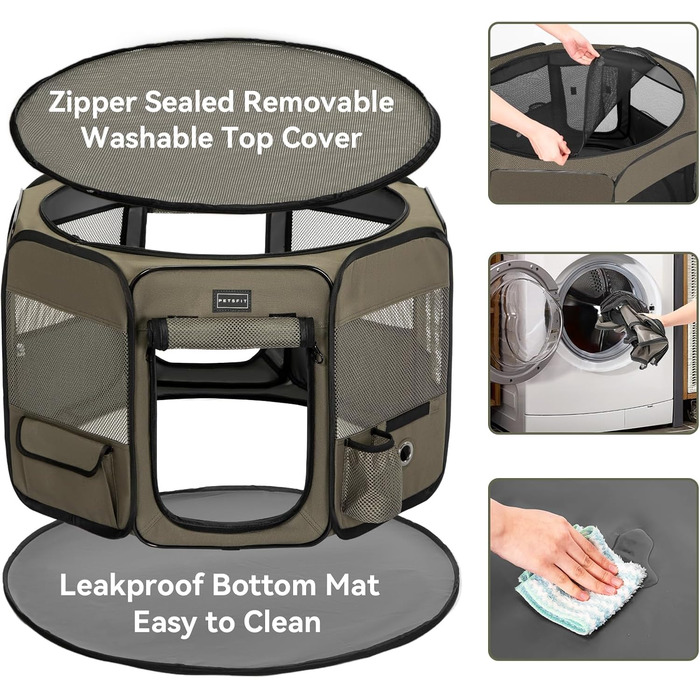 Zipper Sealed Removable Washable Top Cover

PETSFIT

Leakproof Bottom Mat Easy to Clean