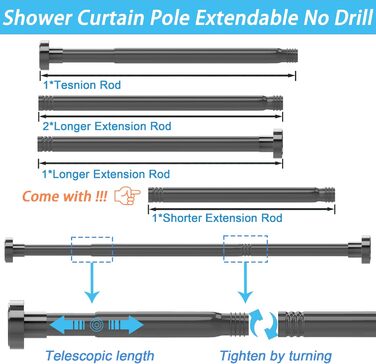 Shower Curtain Pole Extendable No Drill

1*Tesnion Rod

2*Longer Extension Rod

1*Longer Extension Rod

Come with !!!

1*Shorter Extension Rod

Telescopic length

Tighten by turning