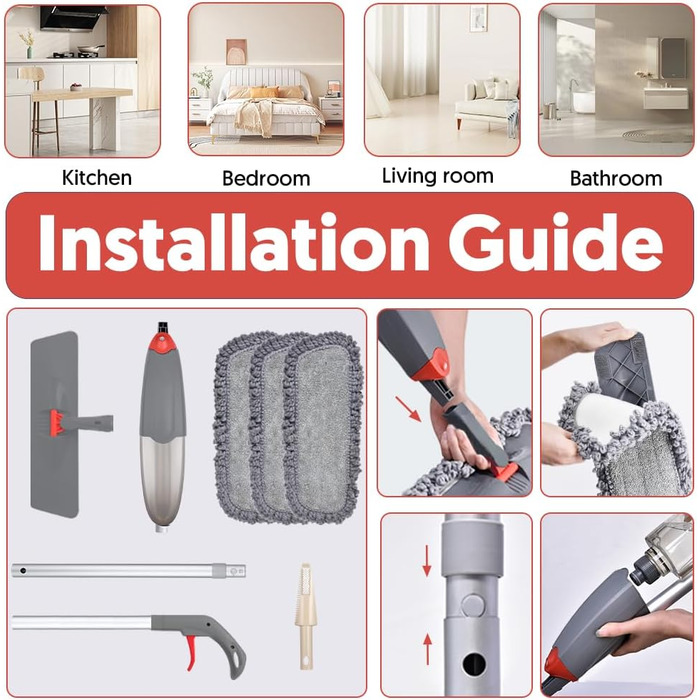 Kitchen

Bedroom

Living room

Bathroom

Installation Guide