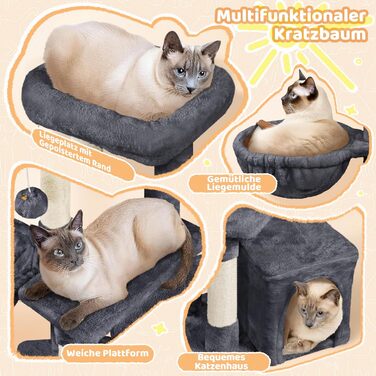 Multifunktionaler Kratzbaum

Liegeplatz mit Gepolstertem Rand

Gemütliche Liegemulde

Weiche Plattform

Bequemes Katzenhaus