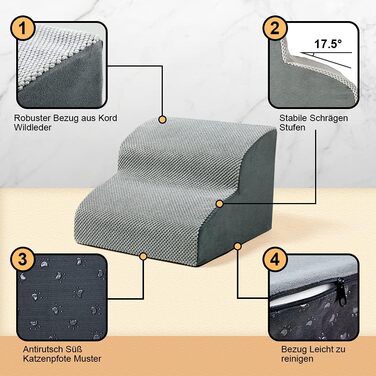 1

Robuster Bezug aus Kord Wildleder

2

17.5°

Stabile Schrägen Stufen

3

Antirutsch Süß Katzenpfote Muster

4

Bezug Leicht zu reinigen